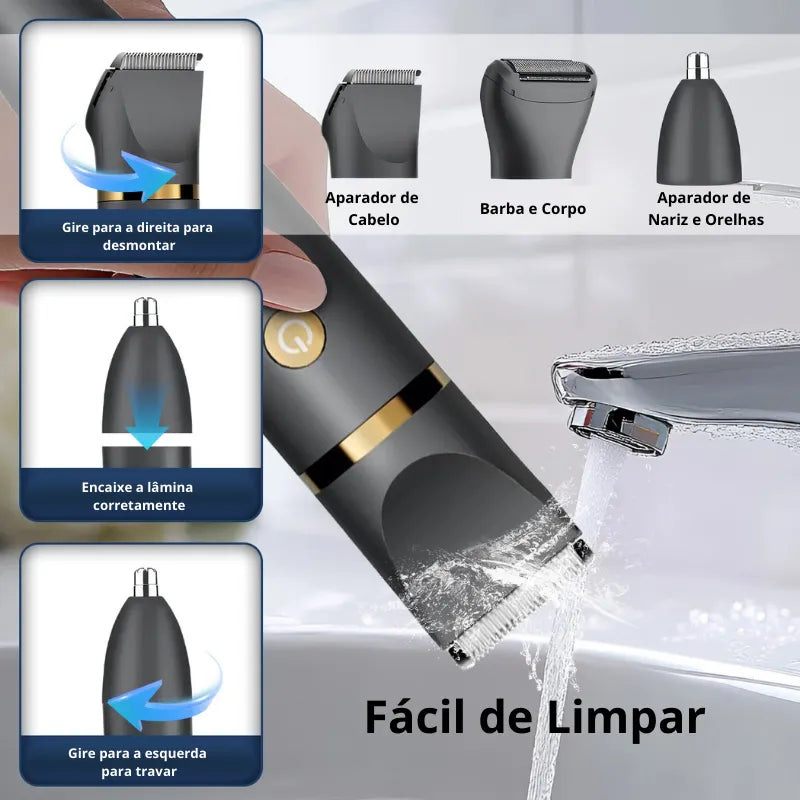 Gire para a direita para desmontar

Encaixe a lâmina corretamente

Gire para a esquerda para travar

Aparador de Cabelo

Barba e Corpo

Aparador de Nariz e Orelhas

Fácil de Limpar